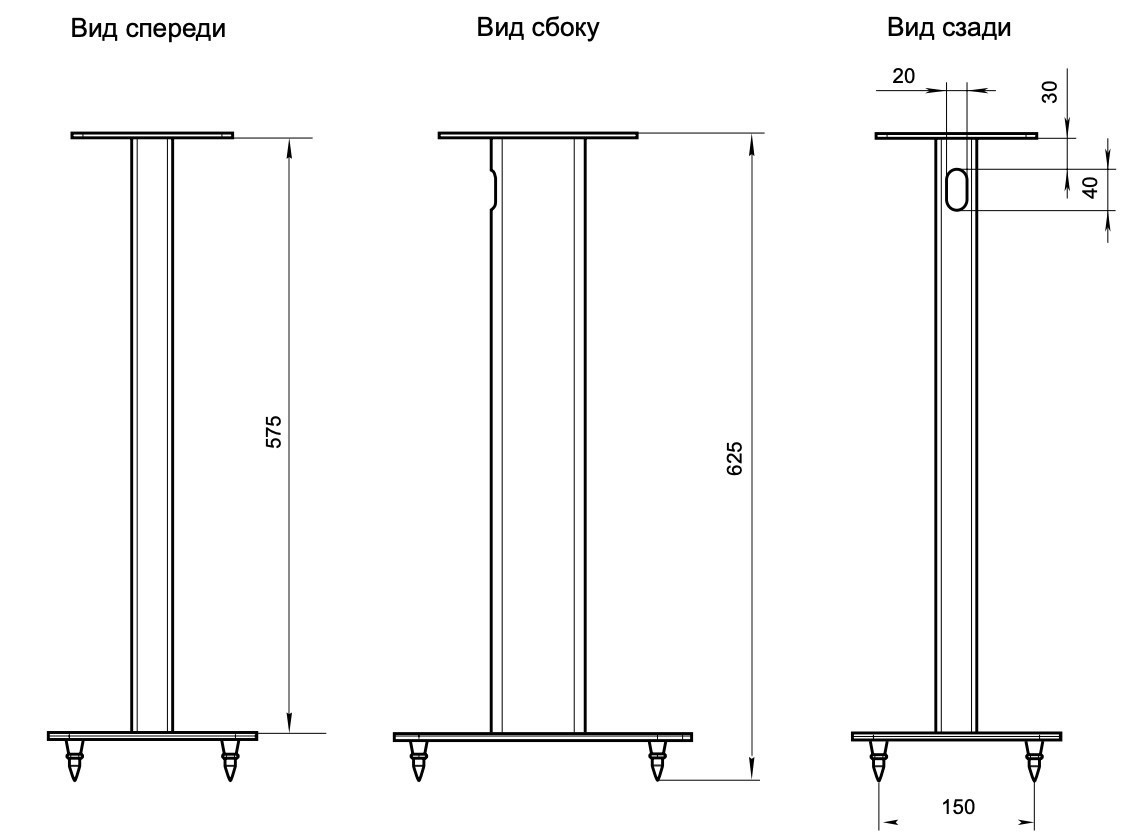 Вид спереди

575

Вид сбоку

625

Вид сзади

20

30

40

150